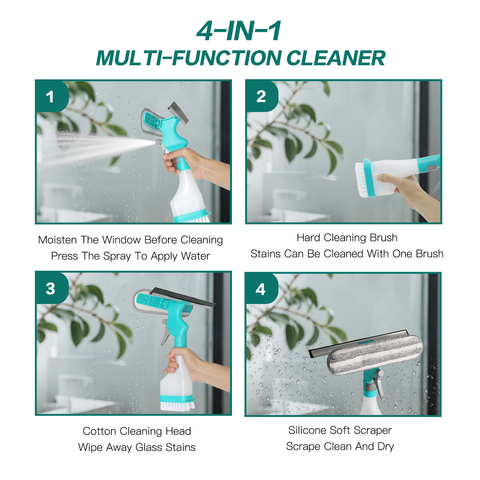 4-IN-1
MULTI-FUNCTION CLEANER

1

Moisten The Window Before Cleaning
Press The Spray To Apply Water

2

Hard Cleaning Brush
Stains Can Be Cleaned With One Brush

3

Cotton Cleaning Head
Wipe Away Glass Stains

4

Silicone Soft Scraper
Scrape Clean And Dry