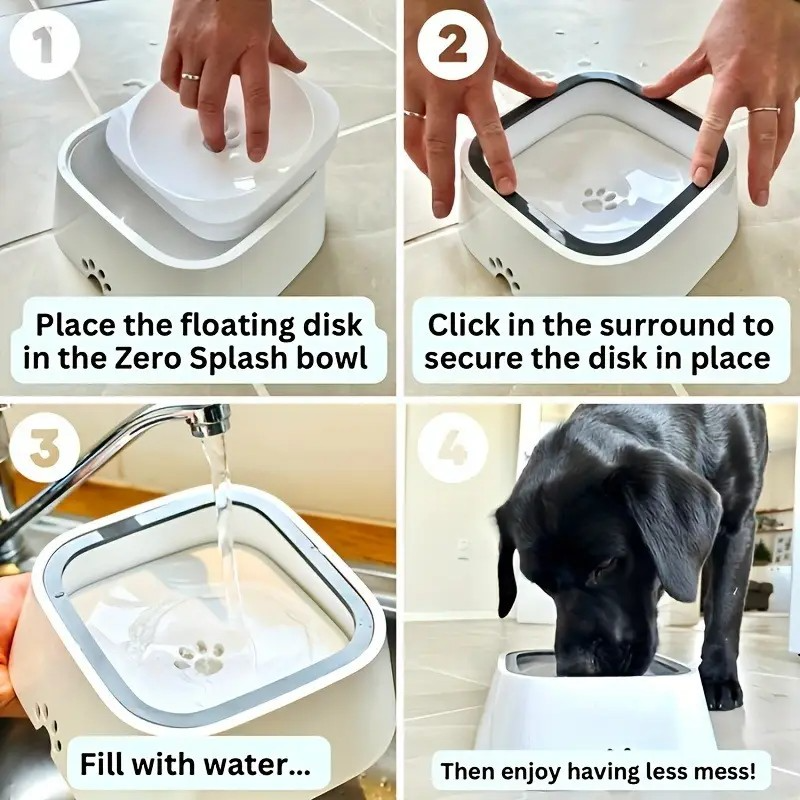 1

Place the floating disk in the Zero Splash bowl

2

Click in the surround to secure the disk in place

3

Fill with water...

4

Then enjoy having less mess!