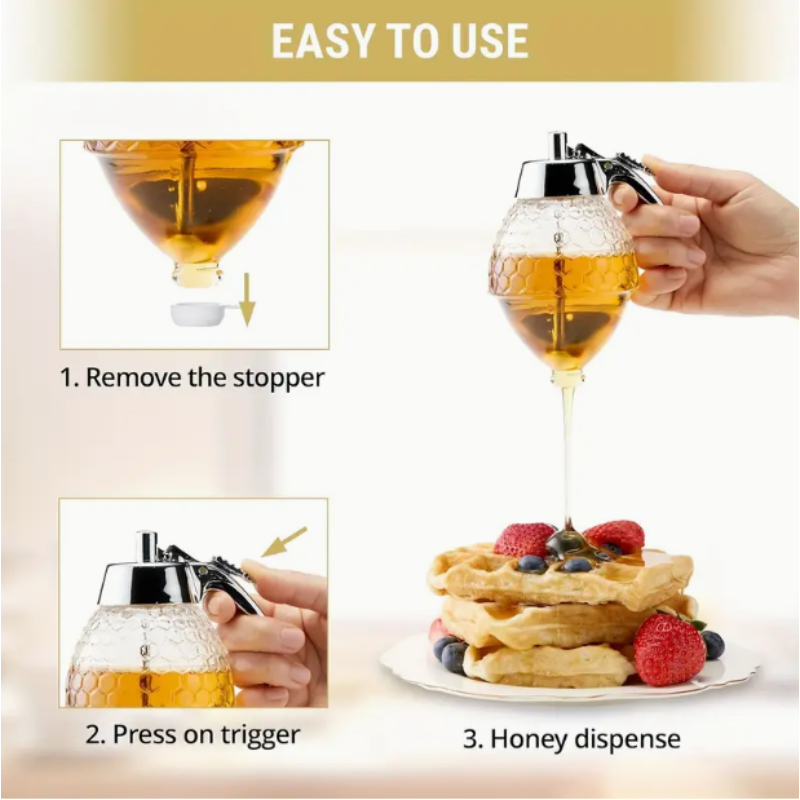 EASY TO USE

1. Remove the stopper

2. Press on trigger

3. Honey dispense